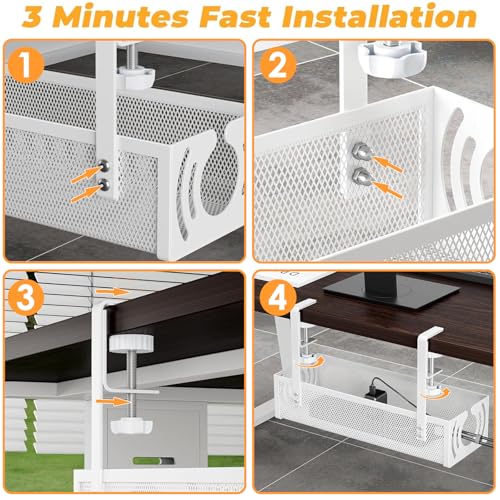 3 Minutes Fast Installation

1

2

3

4