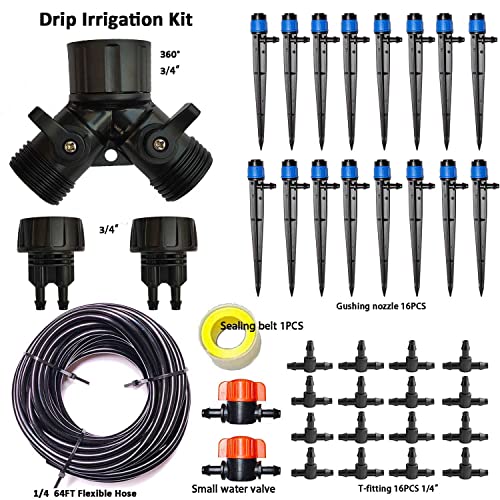 Drip Irrigation Kit

360°
3/4"

3/4"

Gushing nozzle 16PCS

Sealing belt 1PCS

1/4 64FT Flexible Hose

Small water valve

T-fitting 16PCS 1/4"