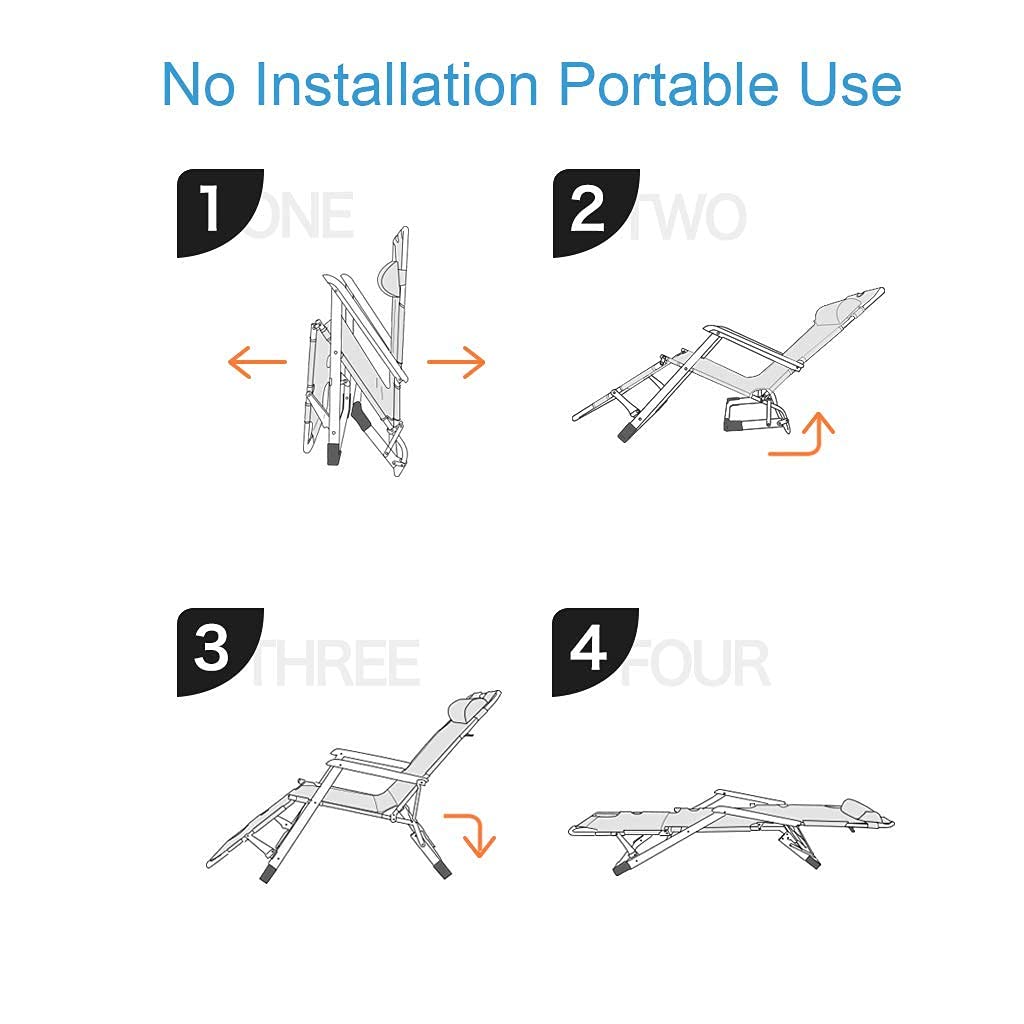 No Installation Portable Use

1 ONE

2 TWO

3 THREE

4 FOUR