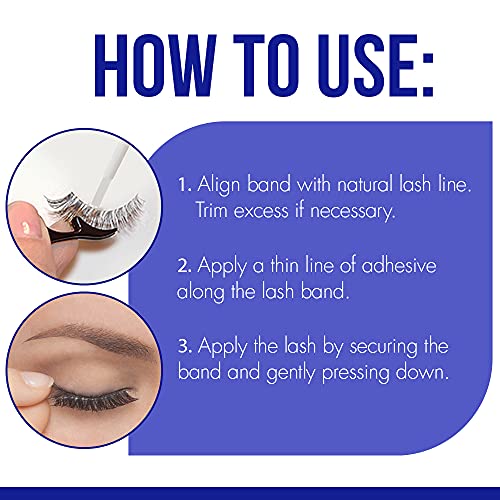 HOW TO USE:

1. Align band with natural lash line. Trim excess if necessary.

2. Apply a thin line of adhesive along the lash band.

3. Apply the lash by securing the band and gently pressing down.