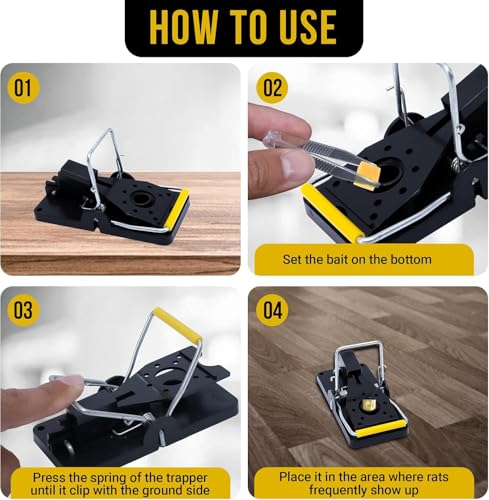 HOW TO USE

01

02

Set the bait on the bottom

03

Press the spring of the trapper until it clip with the ground side

04

Place it in the area where rats frequently show up