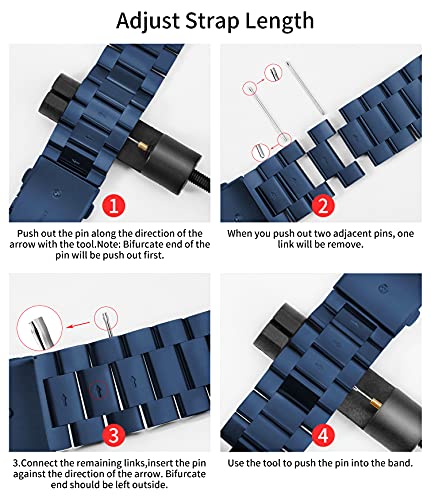 Adjust Strap Length

1

Push out the pin along the direction of the arrow with the tool.Note: Bifurcate end of the pin will be push out first.

2

When you push out two adjacent pins, one link will be remove.

3

3.Connect the remaining links,insert the pin against the direction of the arrow. Bifurcate end should be left outside.

4

Use the tool to push the pin into the band.