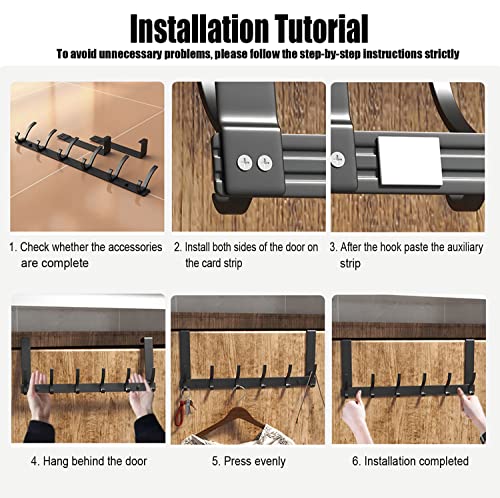 Installation Tutorial

To avoid unnecessary problems, please follow the step-by-step instructions strictly

1. Check whether the accessories are complete

2. Install both sides of the door on the card strip

3. After the hook paste the auxiliary strip

4. Hang behind the door

5. Press evenly

6. Installation completed