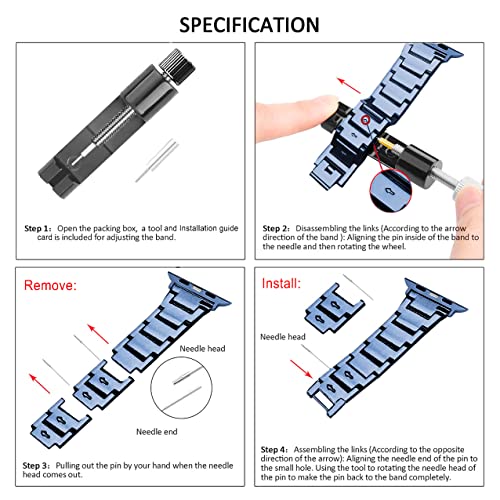 SPECIFICATION

Step 1: Open the packing box, a tool and Installation guide card is included for adjusting the band.

Step 2: Disassembling the links (According to the arrow direction of the band ): Aligning the pin inside of the band to the needle and then rotating the wheel.

Remove:

Needle head

Needle end

Step 3: Pulling out the pin by your hand when the needle head comes out.

Install:

Needle head

Step 4: Assembling the links (According to the opposite direction of the arrow): Aligning the needle end of the pin to the small hole. Using the tool to rotating the needle head of the pin to make the pin back to the band completely.