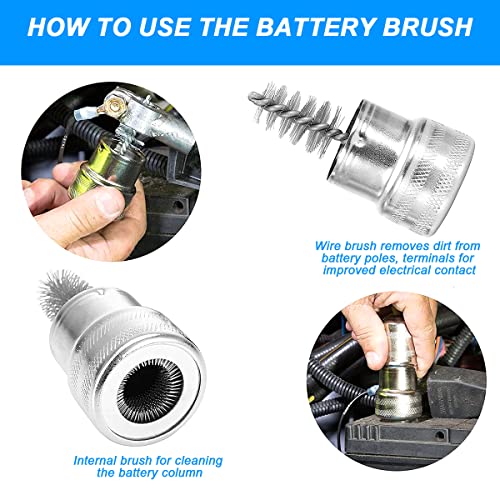 HOW TO USE THE BATTERY BRUSH

Wire brush removes dirt from battery poles, terminals for improved electrical contact

Internal brush for cleaning the battery column