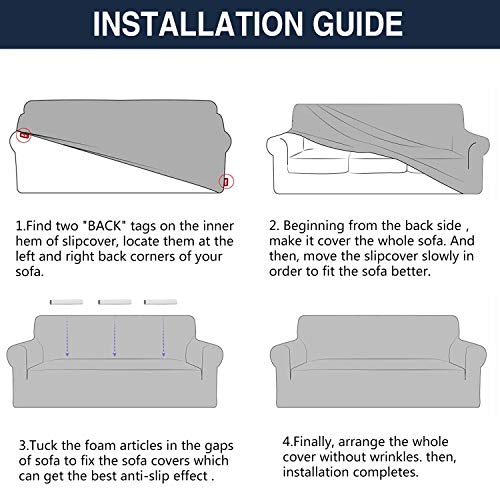 INSTALLATION GUIDE

1.Find two "BACK" tags on the inner hem of slipcover, locate them at the left and right back corners of your sofa.

2. Beginning from the back side , make it cover the whole sofa. And then, move the slipcover slowly in order to fit the sofa better.

3.Tuck the foam articles in the gaps of sofa to fix the sofa covers which can get the best anti-slip effect .

4.Finally, arrange the whole cover without wrinkles. then, installation completes.