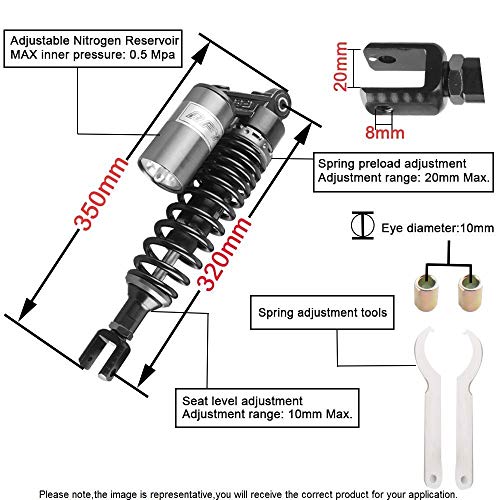 Adjustable Nitrogen Reservoir
MAX inner pressure: 0.5 Mpa

20mm

8mm

350mm

320mm

Spring preload adjustment
Adjustment range: 20mm Max.

Eye diameter:10mm

Spring adjustment tools

Seat level adjustment
Adjustment range: 10mm Max.

Please note,the image is representative,you will receive the correct product for your application.