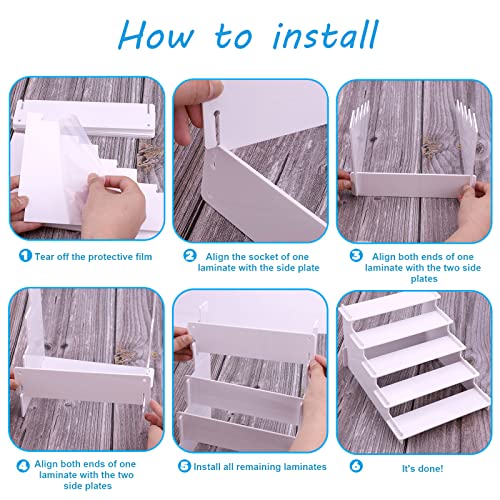 How to install

1 Tear off the protective film

2 Align the socket of one laminate with the side plate

3 Align both ends of one laminate with the two side plates

4 Align both ends of one laminate with the two side plates

5 Install all remaining laminates

6 It's done!