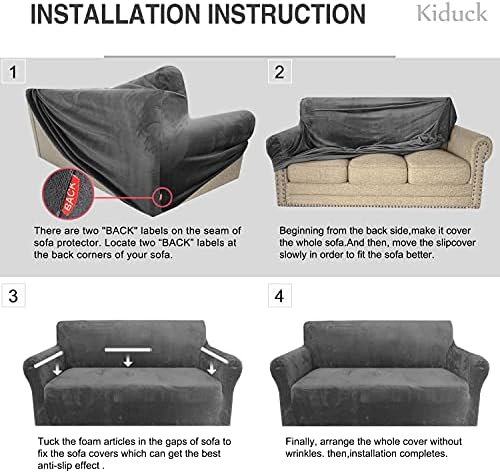 INSTALLATION INSTRUCTION

Kiduck

1

BACK

There are two "BACK" labels on the seam of sofa protector. Locate two "BACK" labels at the back corners of your sofa.

2

Beginning from the back side,make it cover the whole sofa.And then, move the slipcover slowly in order to fit the sofa better.

3

Tuck the foam articles in the gaps of sofa to fix the sofa covers which can get the best anti-slip effect .

4

Finally, arrange the whole cover without wrinkles. then,installation completes.