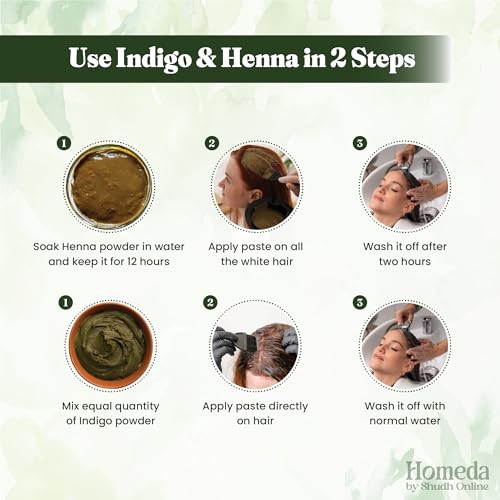 Use Indigo & Henna in 2 Steps

1
Soak Henna powder in water and keep it for 12 hours

2
Apply paste on all the white hair

3
Wash it off after two hours

1
Mix equal quantity of Indigo powder

2
Apply paste directly on hair

3
Wash it off with normal water

Homeda
by Shudh Online