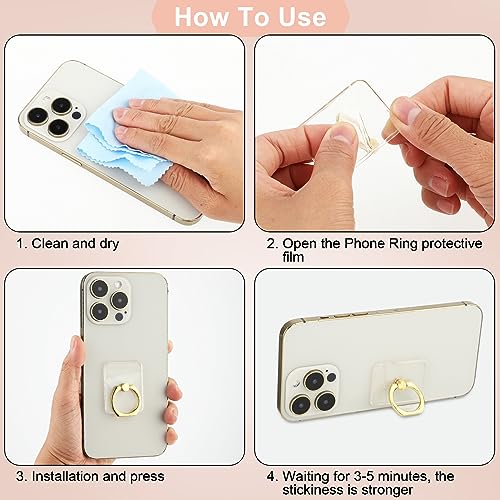 How To Use

1. Clean and dry

2. Open the Phone Ring protective film

3. Installation and press

4. Waiting for 3-5 minutes, the stickiness is stronger