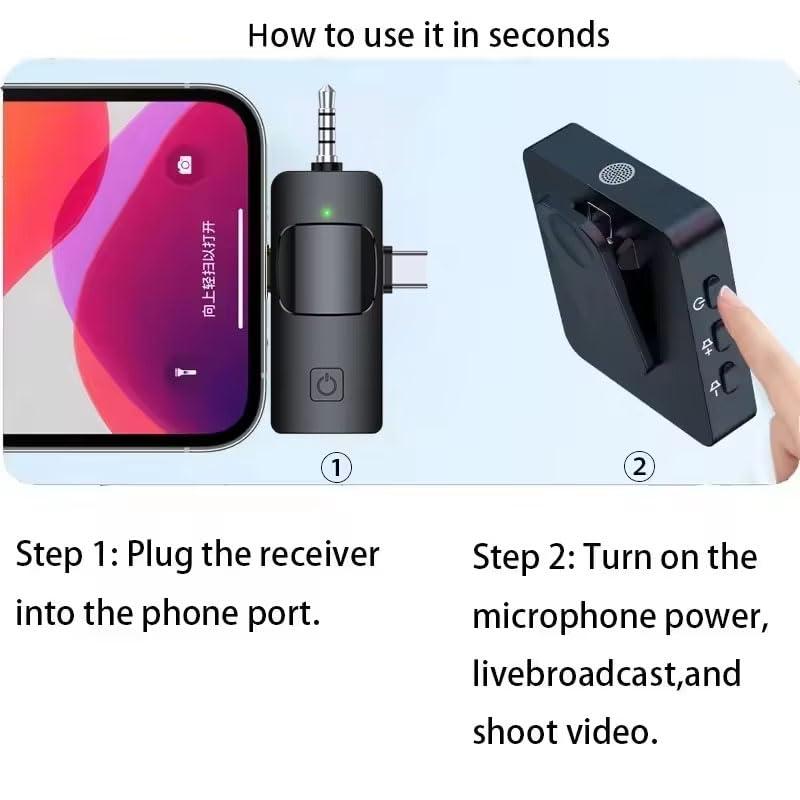 How to use it in seconds

向上轻扫以打开

①

②

Step 1: Plug the receiver into the phone port.

Step 2: Turn on the microphone power, livebroadcast,and shoot video.