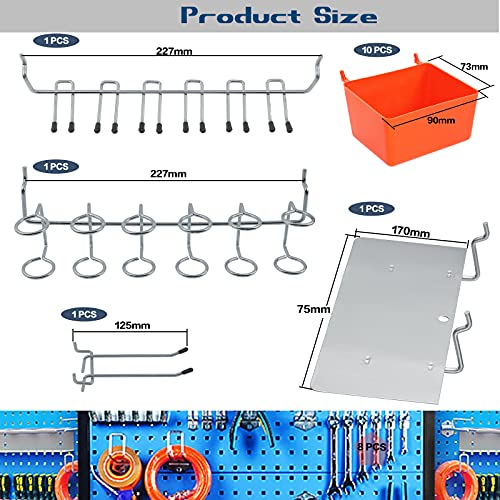 Product Size

1 PCS
227mm

10 PCS
73mm
90mm

1 PCS
227mm

1 PCS
170mm
75mm

1 PCS
125mm

8 PCS