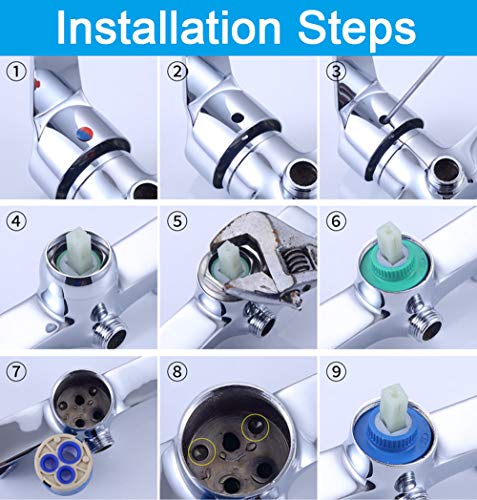 Installation Steps

①

②

③

④

⑤

⑥

⑦

⑧

⑨