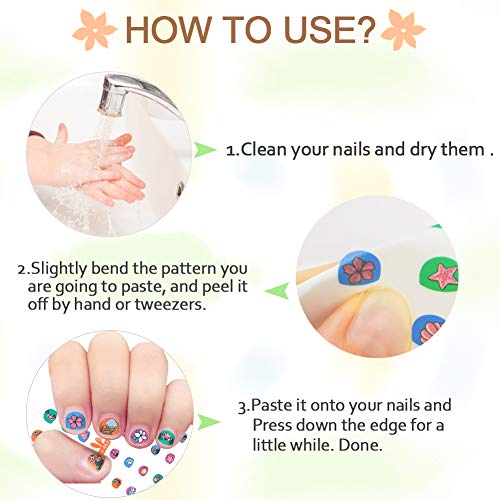 HOW TO USE?

1.Clean your nails and dry them .

2.Slightly bend the pattern you are going to paste, and peel it off by hand or tweezers.

3.Paste it onto your nails and Press down the edge for a little while. Done.