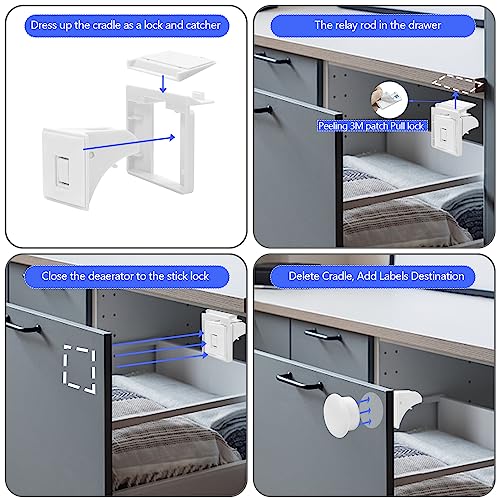 Dress up the cradle as a lock and catcher

The relay rod in the drawer

Peeling 3M patch Pull lock

Close the deaerator to the stick lock

Delete Cradle, Add Labels Destination