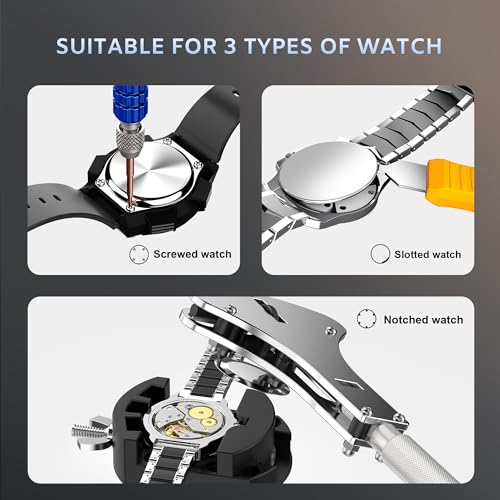 SUITABLE FOR 3 TYPES OF WATCH

Screwed watch

Slotted watch

Notched watch