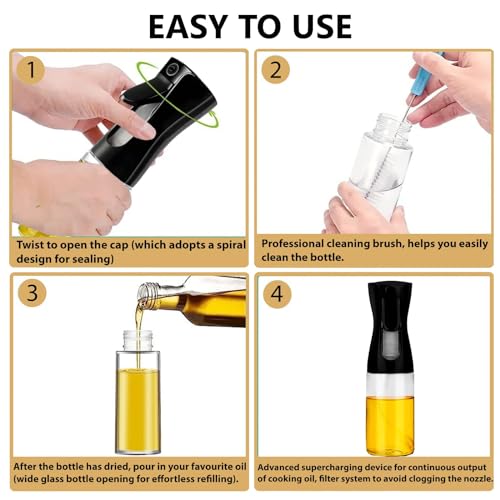 EASY TO USE

1

Twist to open the cap (which adopts a spiral design for sealing)

2

Professional cleaning brush, helps you easily clean the bottle.

3

After the bottle has dried, pour in your favourite oil (wide glass bottle opening for effortless refilling).

4

Advanced supercharging device for continuous output of cooking oil, filter system to avoid clogging the nozzle.