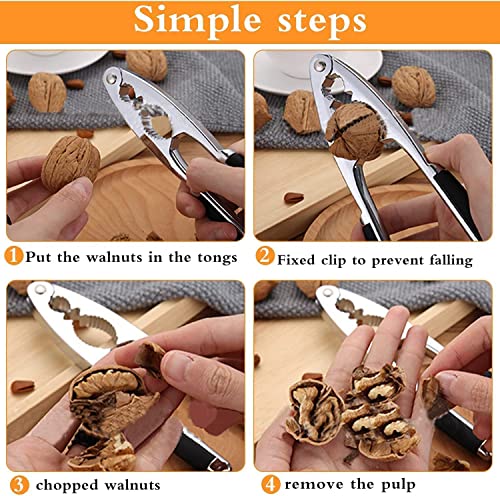 Simple steps

1 Put the walnuts in the tongs

2 Fixed clip to prevent falling

3 chopped walnuts

4 remove the pulp