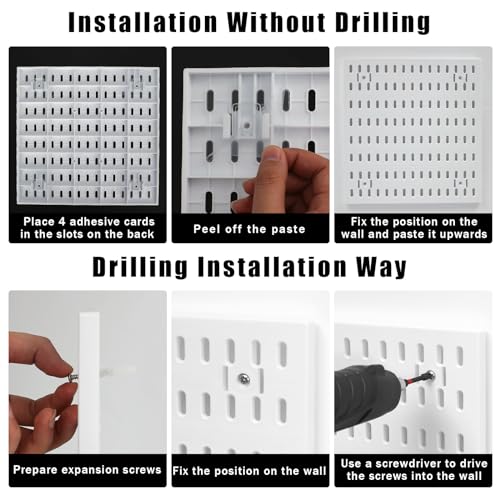 Installation Without Drilling

Place 4 adhesive cards in the slots on the back

Peel off the paste

Fix the position on the wall and paste it upwards

Drilling Installation Way

Prepare expansion screws

Fix the position on the wall

Use a screwdriver to drive the screws into the wall