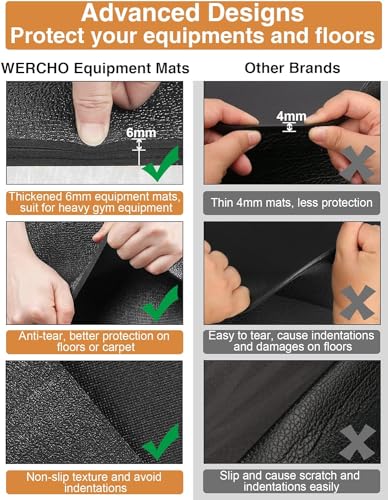 Advanced Designs
Protect your equipments and floors

WERCHO Equipment Mats

6mm

Thickened 6mm equipment mats, suit for heavy gym equipment

Anti-tear, better protection on floors or carpet

Non-slip texture and avoid indentations

Other Brands

4mm

Thin 4mm mats, less protection

Easy to tear, cause indentations and damages on floors

Slip and cause scratch and indentations easily