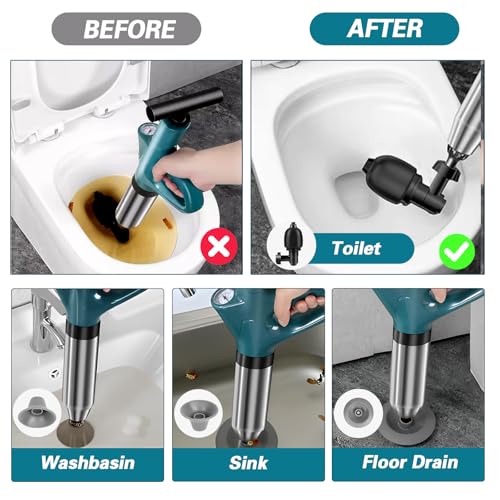 BEFORE

AFTER

Toilet

Washbasin

Sink

Floor Drain