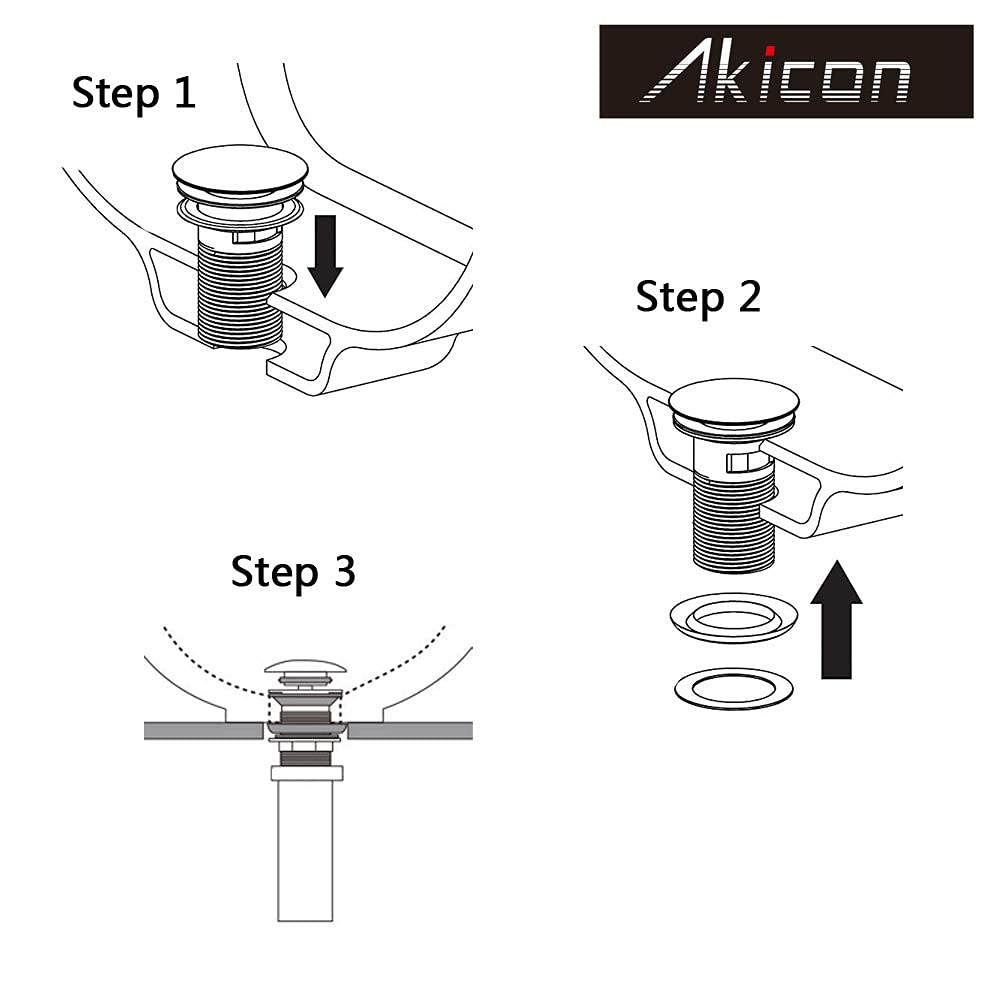 Step 1

Akicon

Step 2

Step 3