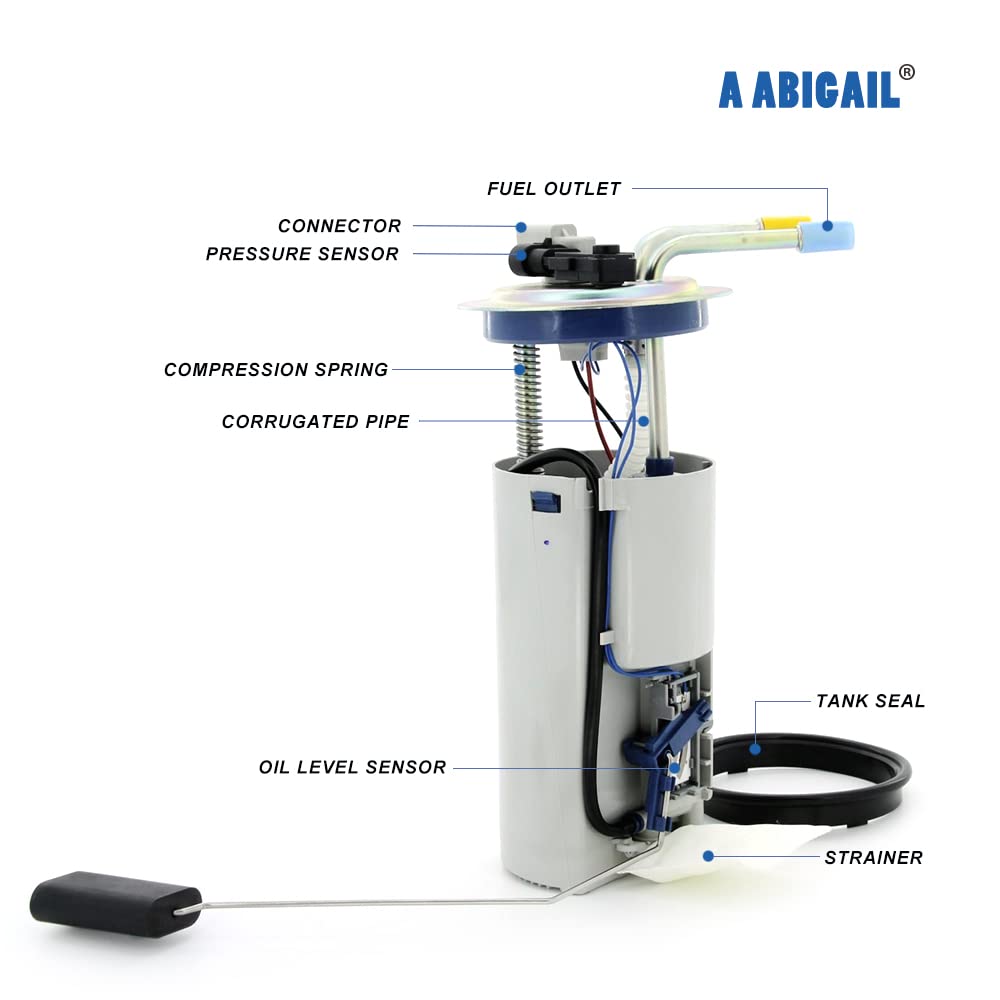 A ABIGAIL®

FUEL OUTLET

CONNECTOR

PRESSURE SENSOR

COMPRESSION SPRING

CORRUGATED PIPE

TANK SEAL

OIL LEVEL SENSOR

STRAINER