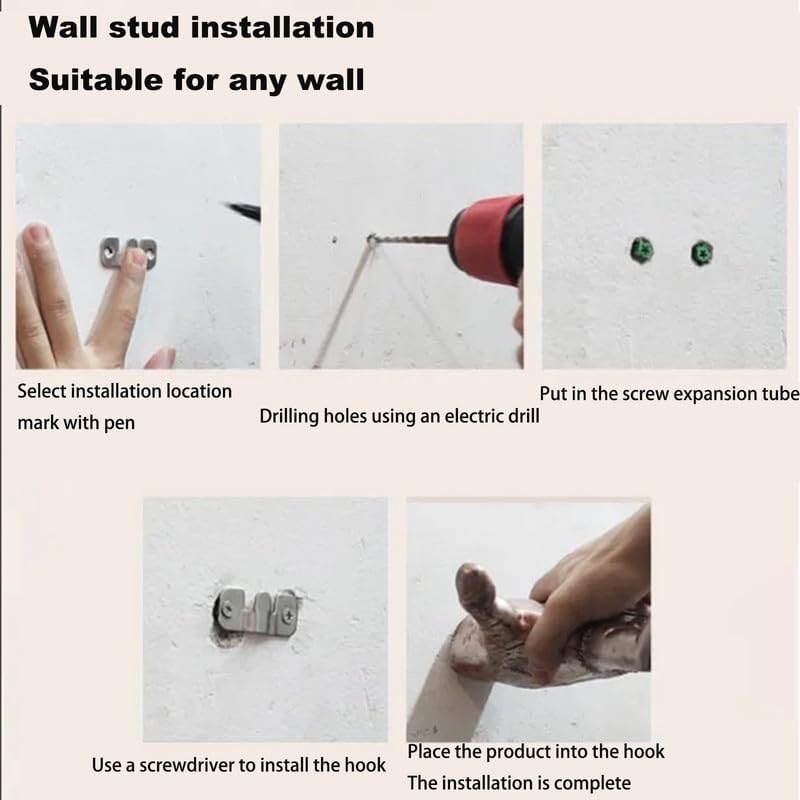 Wall stud installation

Suitable for any wall

Select installation location mark with pen

Drilling holes using an electric drill

Put in the screw expansion tube

Use a screwdriver to install the hook

Place the product into the hook
The installation is complete