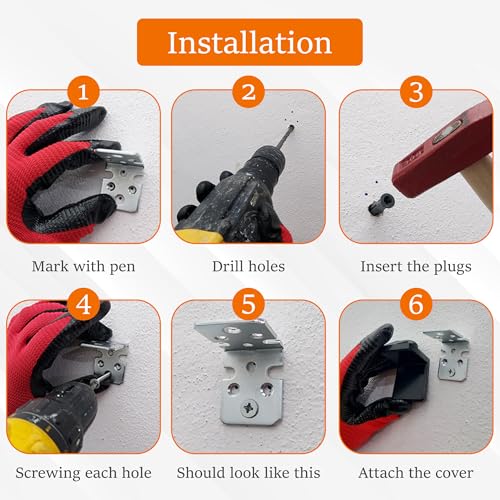 Installation

1

Mark with pen

2

Drill holes

3

Insert the plugs

4

Screwing each hole

5

Should look like this

6

Attach the cover