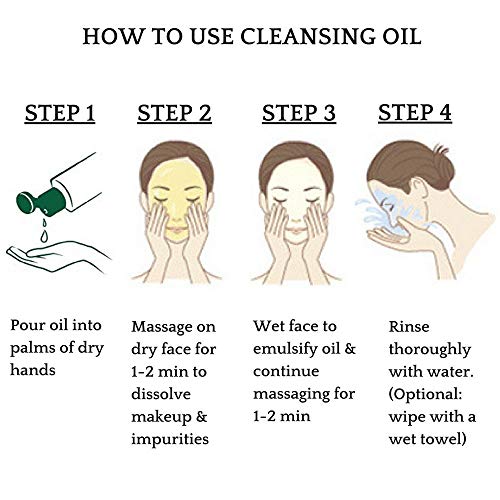 HOW TO USE CLEANSING OIL

STEP 1

Pour oil into palms of dry hands

STEP 2

Massage on dry face for 1-2 min to dissolve makeup & impurities

STEP 3

Wet face to emulsify oil & continue massaging for 1-2 min

STEP 4

Rinse thoroughly with water. (Optional: wipe with a wet towel)