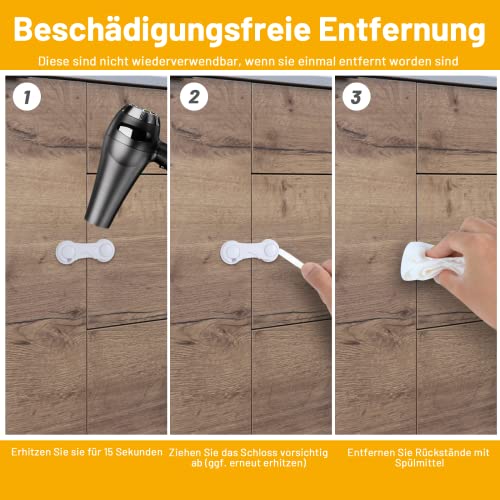 Beschädigungsfreie Entfernung

Diese sind nicht wiederverwendbar, wenn sie einmal entfernt worden sind

1

2

3

Erhitzen Sie sie für 15 Sekunden

Ziehen Sie das Schloss vorsichtig ab (ggf. erneut erhitzen)

Entfernen Sie Rückstände mit Spülmittel