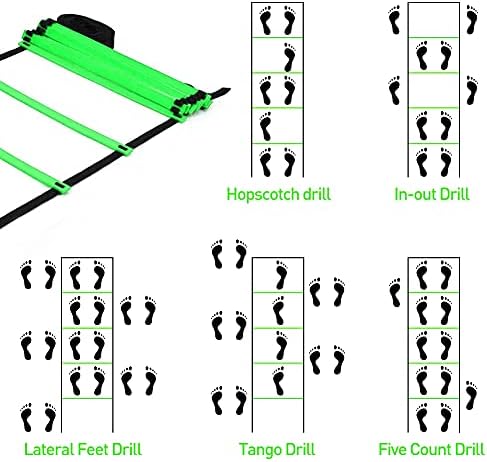 Hopscotch drill

In-out Drill

Lateral Feet Drill

Tango Drill

Five Count Drill