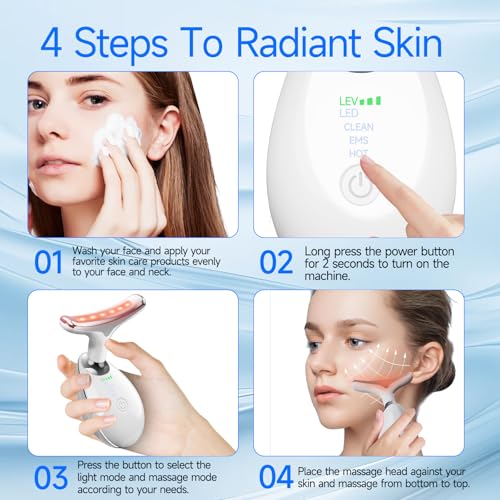 4 Steps To Radiant Skin

LEV
LED
CLEAN
EMS
HOT

01 Wash your face and apply your favorite skin care products evenly to your face and neck.

02 Long press the power button for 2 seconds to turn on the machine.

03 Press the button to select the light mode and massage mode according to your needs.

04 Place the massage head against your skin and massage from bottom to top.