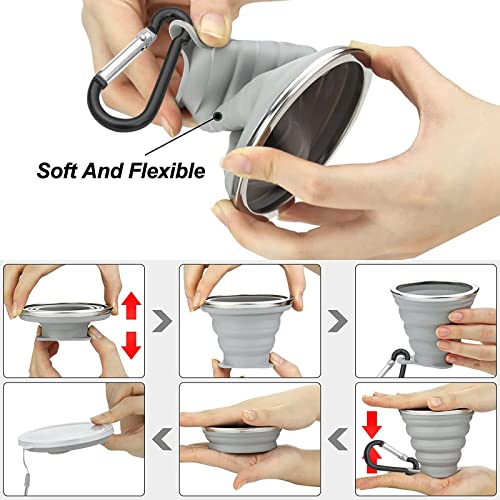 Soft And Flexible