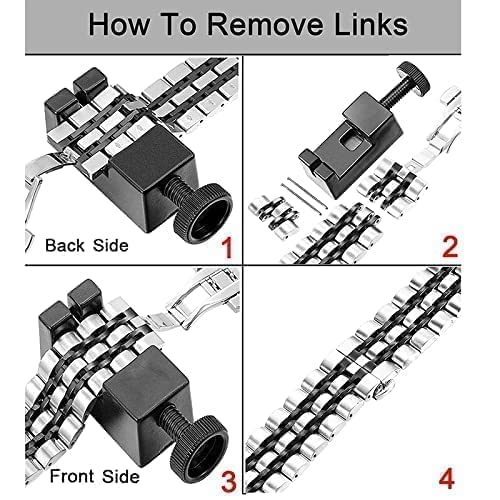 How To Remove Links

Back Side

1

2

Front Side

3

4