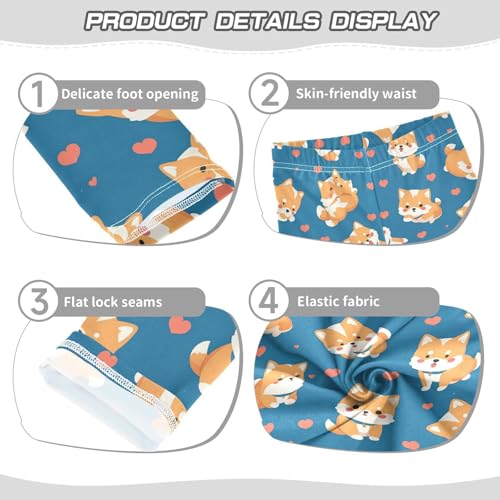 PRODUCT DETAILS DISPLAY

1 Delicate foot opening

2 Skin-friendly waist

3 Flat lock seams

4 Elastic fabric