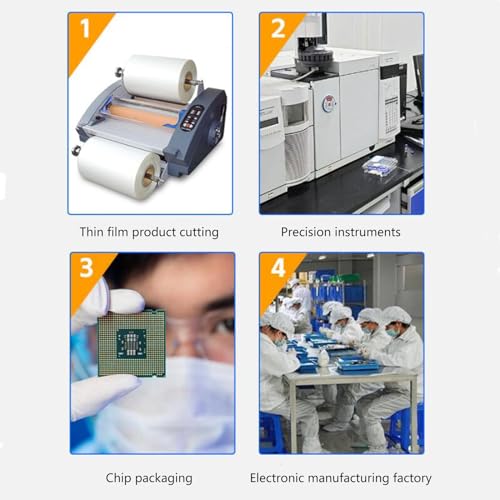 1

Thin film product cutting

2

Precision instruments

3

Chip packaging

4

Electronic manufacturing factory