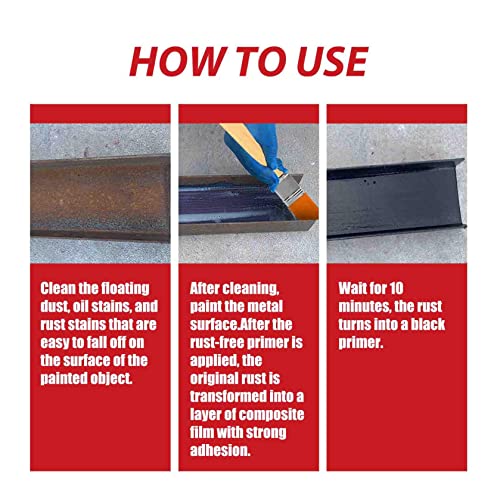 HOW TO USE

Clean the floating dust, oil stains, and rust stains that are easy to fall off on the surface of the painted object.

After cleaning, paint the metal surface.After the rust-free primer is applied, the original rust is transformed into a layer of composite film with strong adhesion.

Wait for 10 minutes, the rust turns into a black primer.