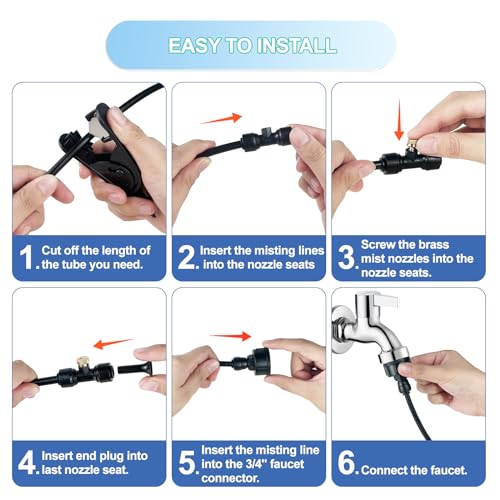 EASY TO INSTALL

1. Cut off the length of the tube you need.

2. Insert the misting lines into the nozzle seats

3. Screw the brass mist nozzles into the nozzle seats.

4. Insert end plug into last nozzle seat.

5. Insert the misting line into the 3/4" faucet connector.

6. Connect the faucet.