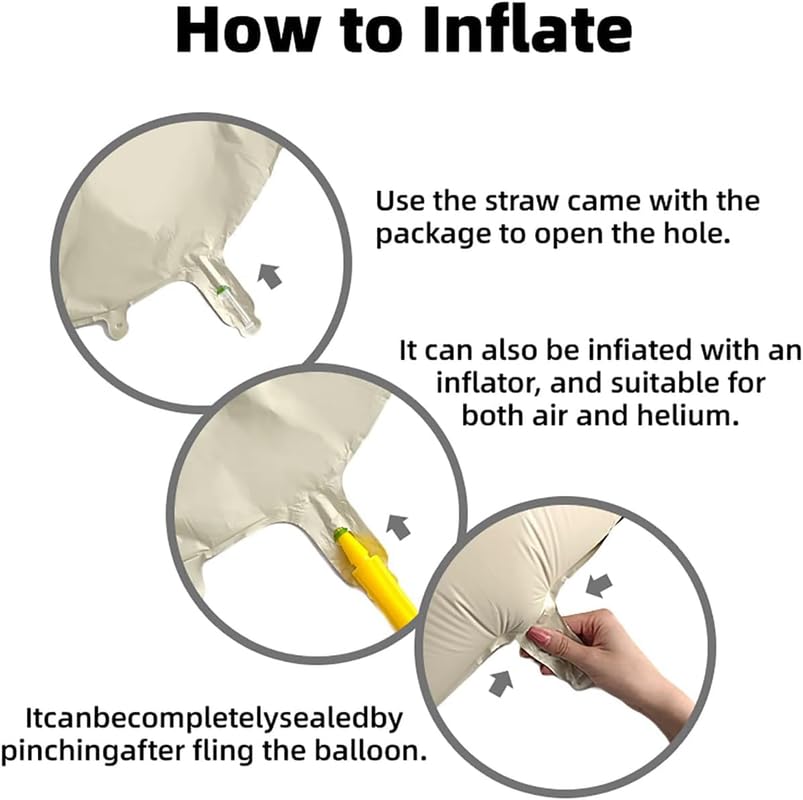 How to Inflate

Use the straw came with the package to open the hole.

It can also be infiated with an inflator, and suitable for both air and helium.

Itcanbecompletelysealedby pinchingafter fling the balloon.