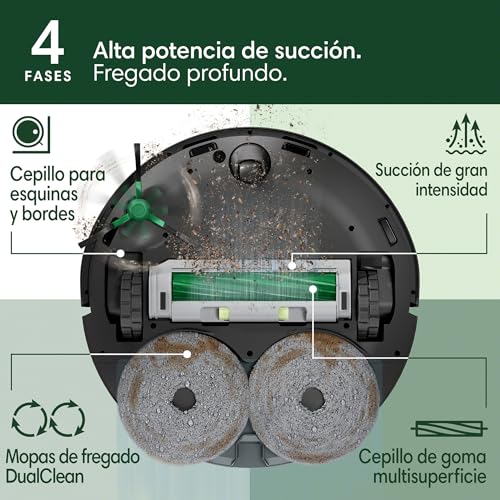 4 FASES

Alta potencia de succión.
Fregado profundo.

Cepillo para esquinas y bordes

Succión de gran intensidad

Mopas de fregado DualClean

Cepillo de goma multisuperficie