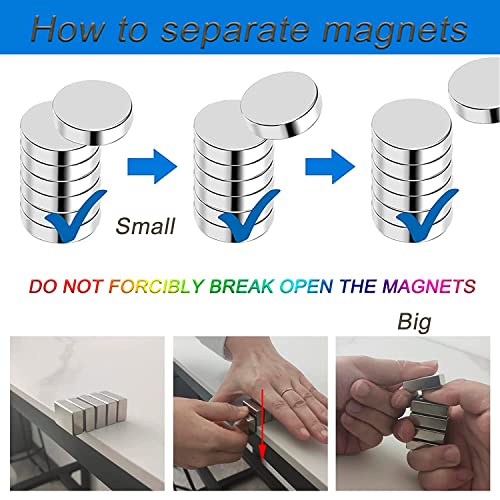 How to separate magnets

Small

DO NOT FORCIBLY BREAK OPEN THE MAGNETS

Big