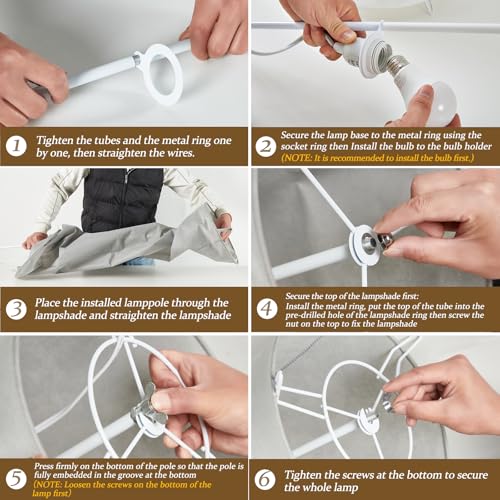 1 Tighten the tubes and the metal ring one by one, then straighten the wires.

2 Secure the lamp base to the metal ring using the socket ring then Install the bulb to the bulb holder (NOTE: It is recommended to install the bulb first.)

3 Place the installed lamppole through the lampshade and straighten the lampshade

4 Secure the top of the lampshade first: Install the metal ring, put the top of the tube into the pre-drilled hole of the lampshade ring then screw the nut on the top to fix the lampshade

5 Press firmly on the bottom of the pole so that the pole is fully embedded in the groove at the bottom (NOTE: Loosen the screws on the bottom of the lamp first)

6 Tighten the screws at the bottom to secure the whole lamp