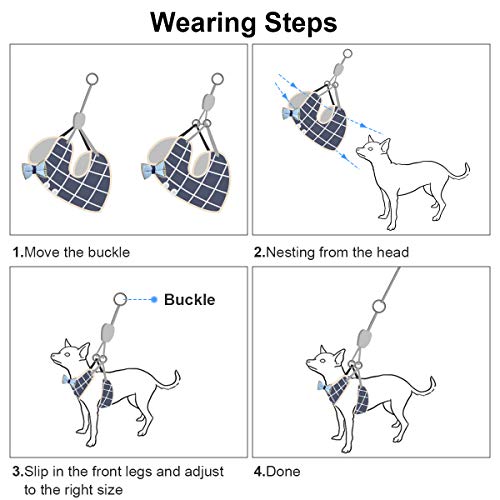 Wearing Steps

1.Move the buckle

2.Nesting from the head

Buckle

3.Slip in the front legs and adjust to the right size

4.Done