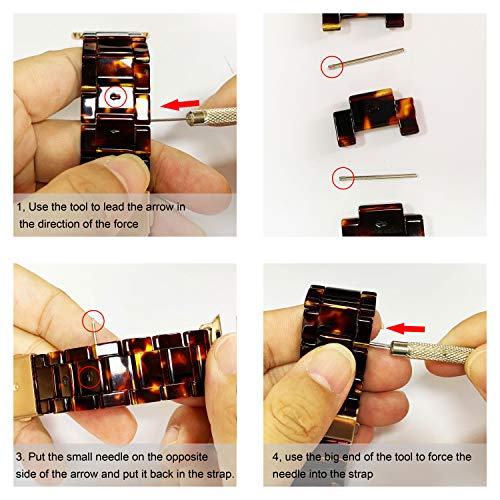 1, Use the tool to lead the arrow in the direction of the force

3. Put the small needle on the opposite side of the arrow and put it back in the strap.

4, use the big end of the tool to force the needle into the strap