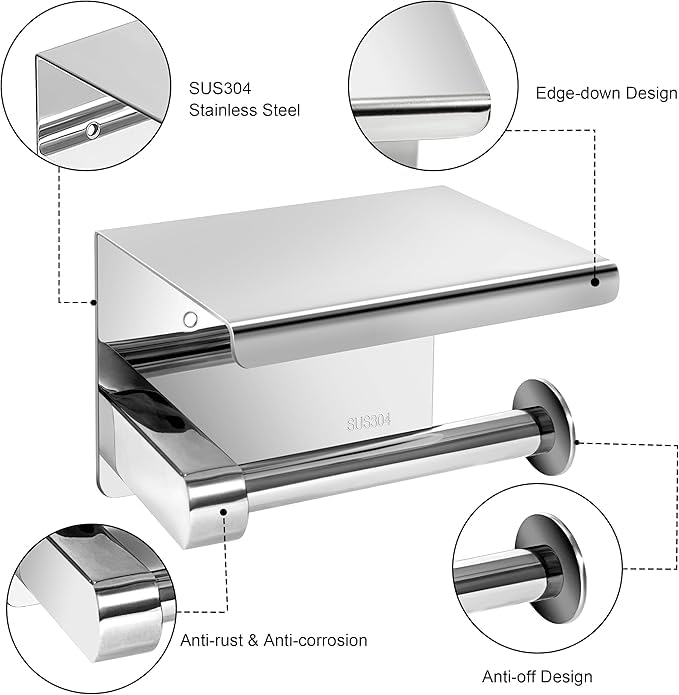 SUS304
Stainless Steel

Edge-down Design

SUS304

Anti-rust & Anti-corrosion

Anti-off Design