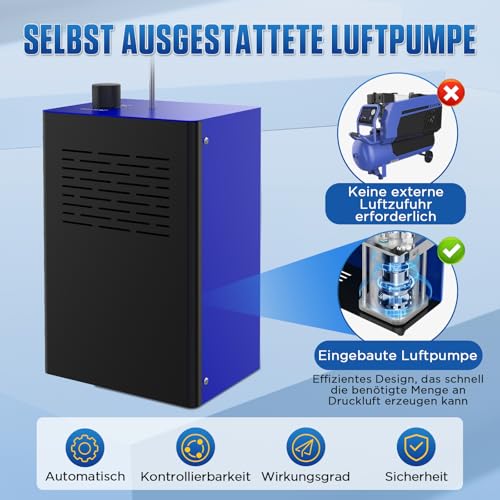 SELBST AUSGESTATTETE LUFTPUMPE

Keine externe Luftzufuhr erforderlich

Eingebaute Luftpumpe

Effizientes Design, das schnell die benötigte Menge an Druckluft erzeugen kann

Automatisch

Kontrollierbarkeit

Wirkungsgrad

Sicherheit