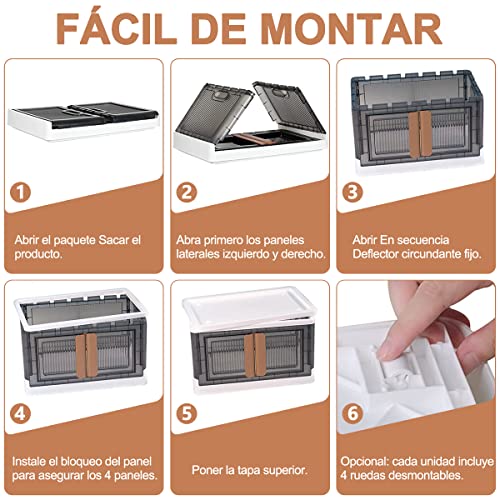 FÁCIL DE MONTAR

1

Abrir el paquete Sacar el producto.

2

Abra primero los paneles laterales izquierdo y derecho.

3

Abrir En secuencia Deflector circundante fijo.

4

Instale el bloqueo del panel para asegurar los 4 paneles.

5

Poner la tapa superior.

6

Opcional: cada unidad incluye 4 ruedas desmontables.