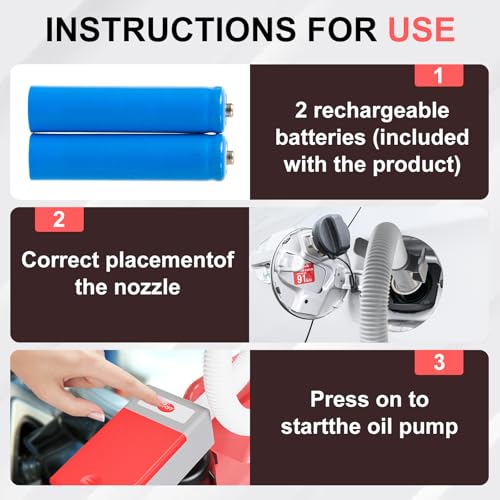 INSTRUCTIONS FOR USE

1

2 rechargeable batteries (included with the product)

2

Correct placementof the nozzle

91

3

Press on to startthe oil pump